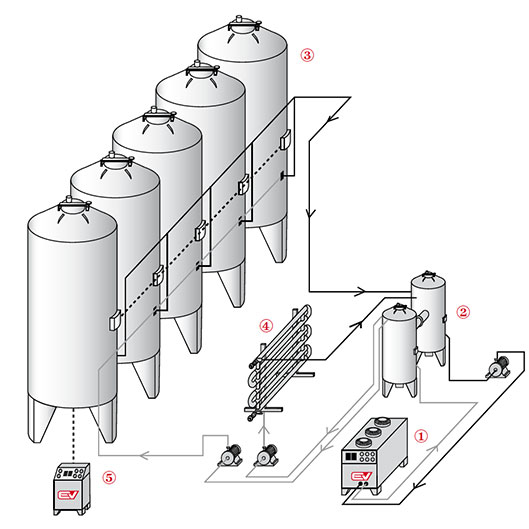 ③
②
④
①
⑤
EV
EV